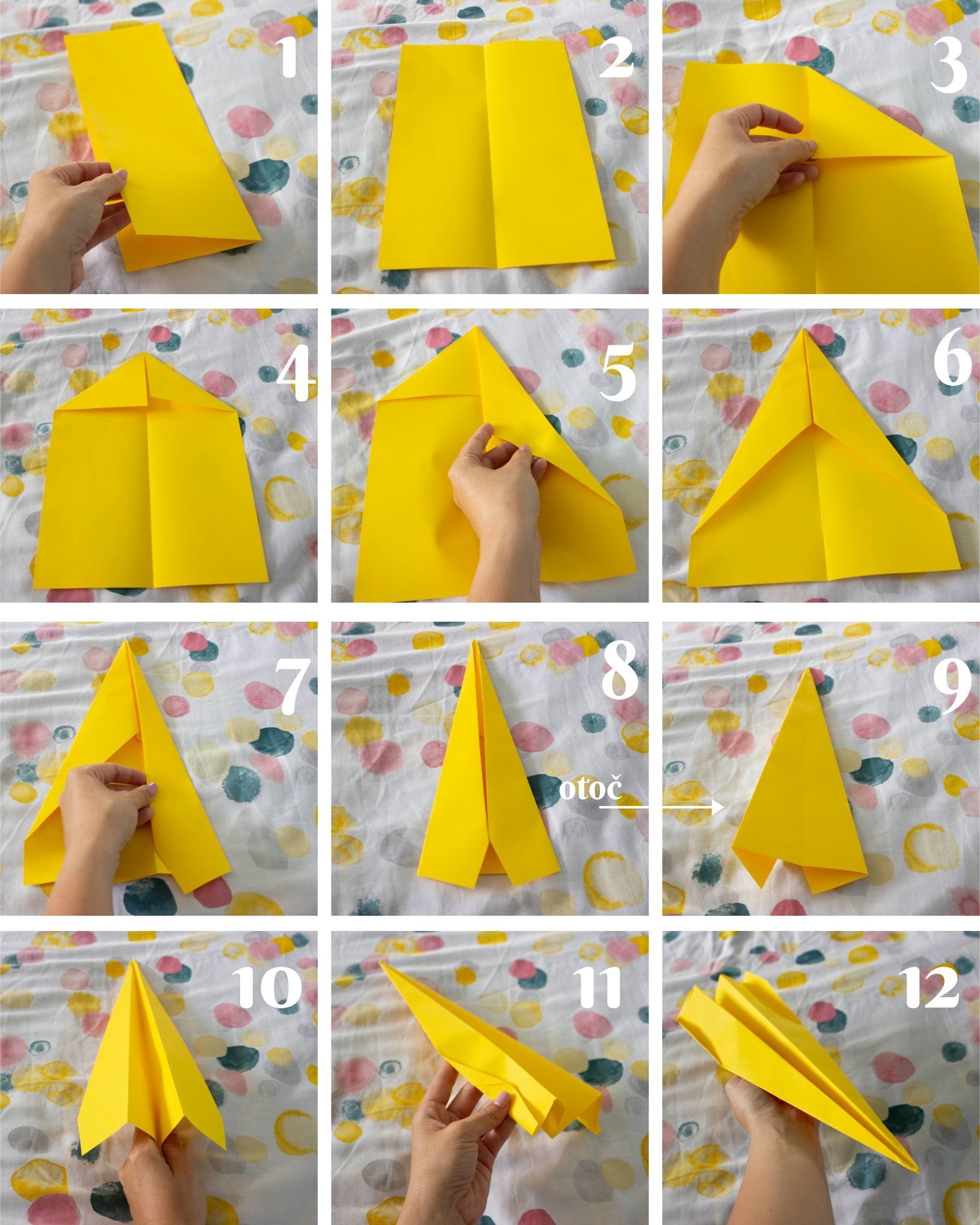 1

2

3

4

5

6

7

8

otoč

9

10

11

12